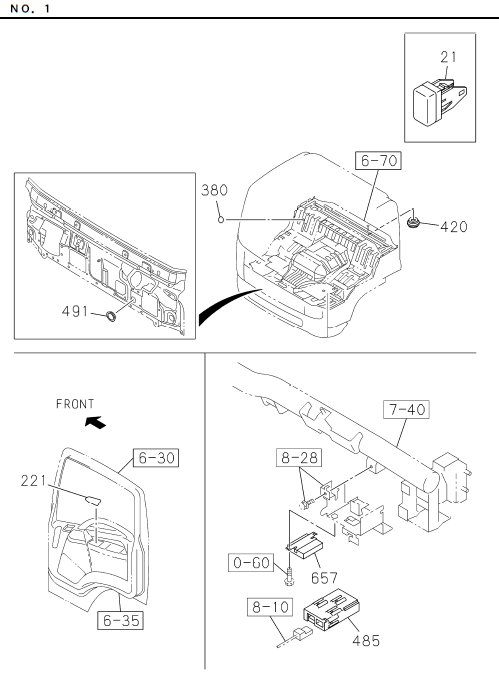 NO. 1

21

6-70

380

420

491

FRONT

6-30

221

6-35

7-40

8-28

0-60

657

8-10

485